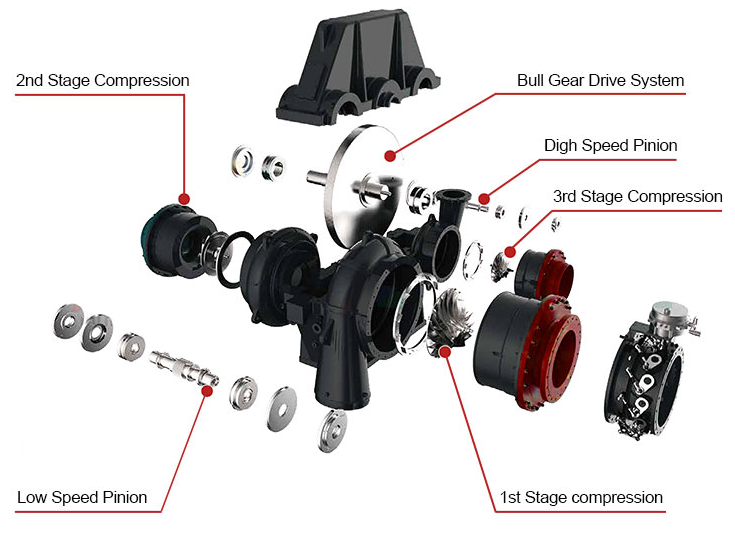 2nd Stage Compression

Bull Gear Drive System

Digh Speed Pinion

3rd Stage Compression

Low Speed Pinion

1st Stage compression